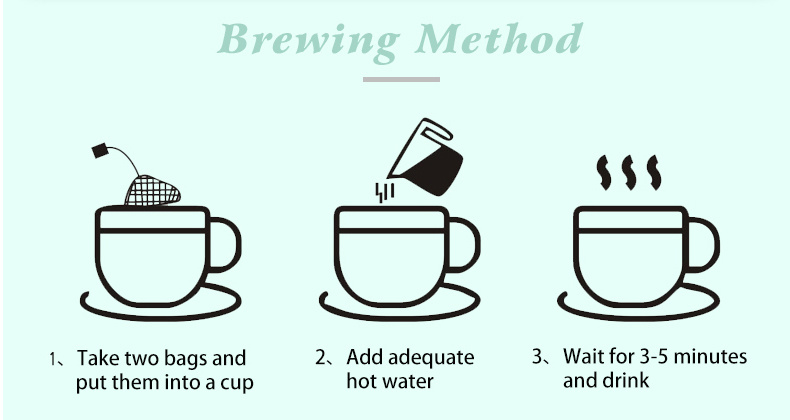 Brewing Method

1、Take two bags and put them into a cup

2、Add adequate hot water

3、Wait for 3-5 minutes and drink